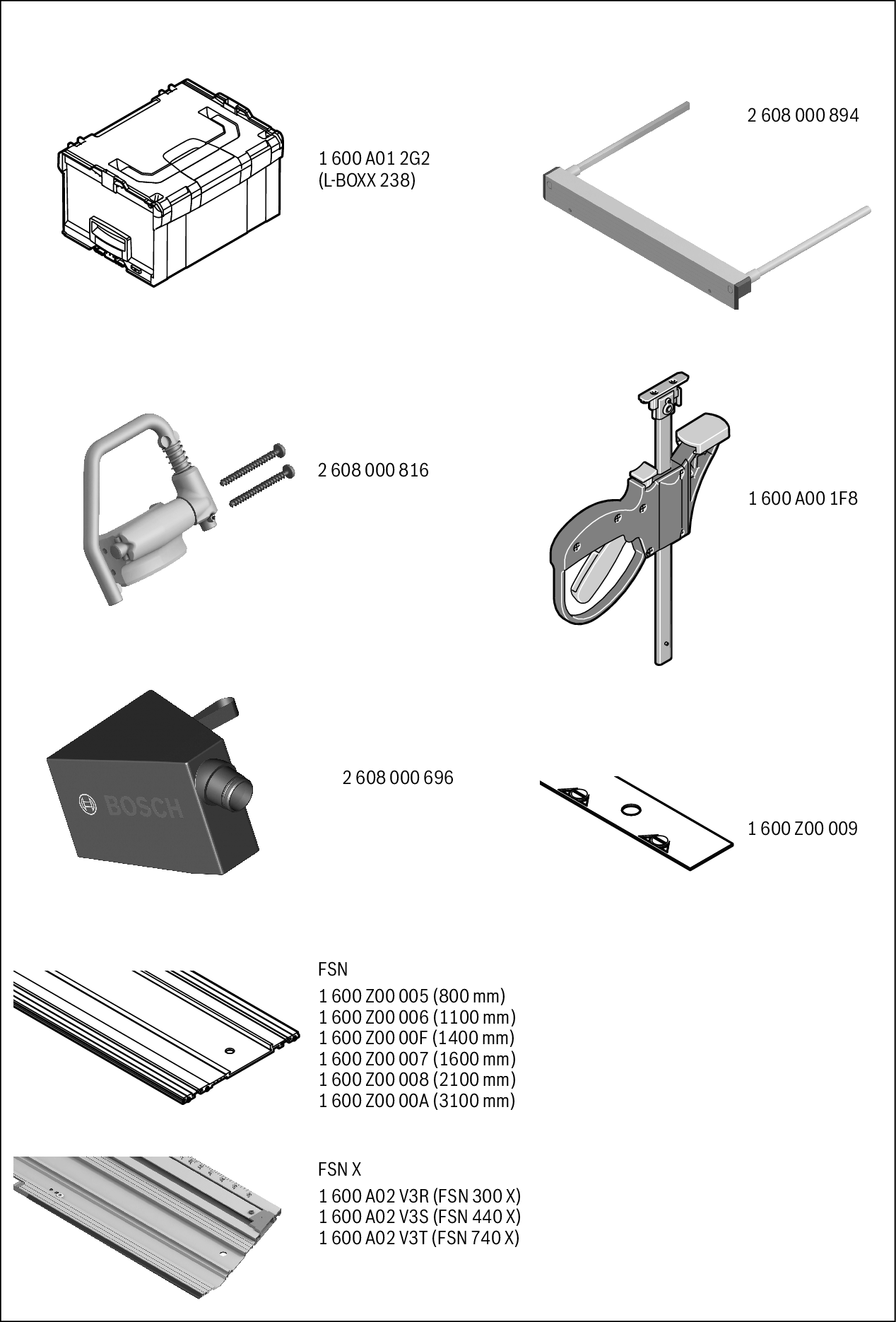 1 600 A01 2G2
(L-BOXX 238)

2 608 000 894

2 608 000 816

1 600 A00 1F8

BOSCH

2 608 000 696

1 600 Z00 009

FSN

1 600 Z00 005 (800 mm)
1 600 Z00 006 (1100 mm)
1 600 Z00 00F (1400 mm)
1 600 Z00 007 (1600 mm)
1 600 Z00 008 (2100 mm)
1 600 Z00 00A (3100 mm)

FSN X

1 600 A02 V3R (FSN 300 X)
1 600 A02 V3S (FSN 440 X)
1 600 A02 V3T (FSN 740 X)