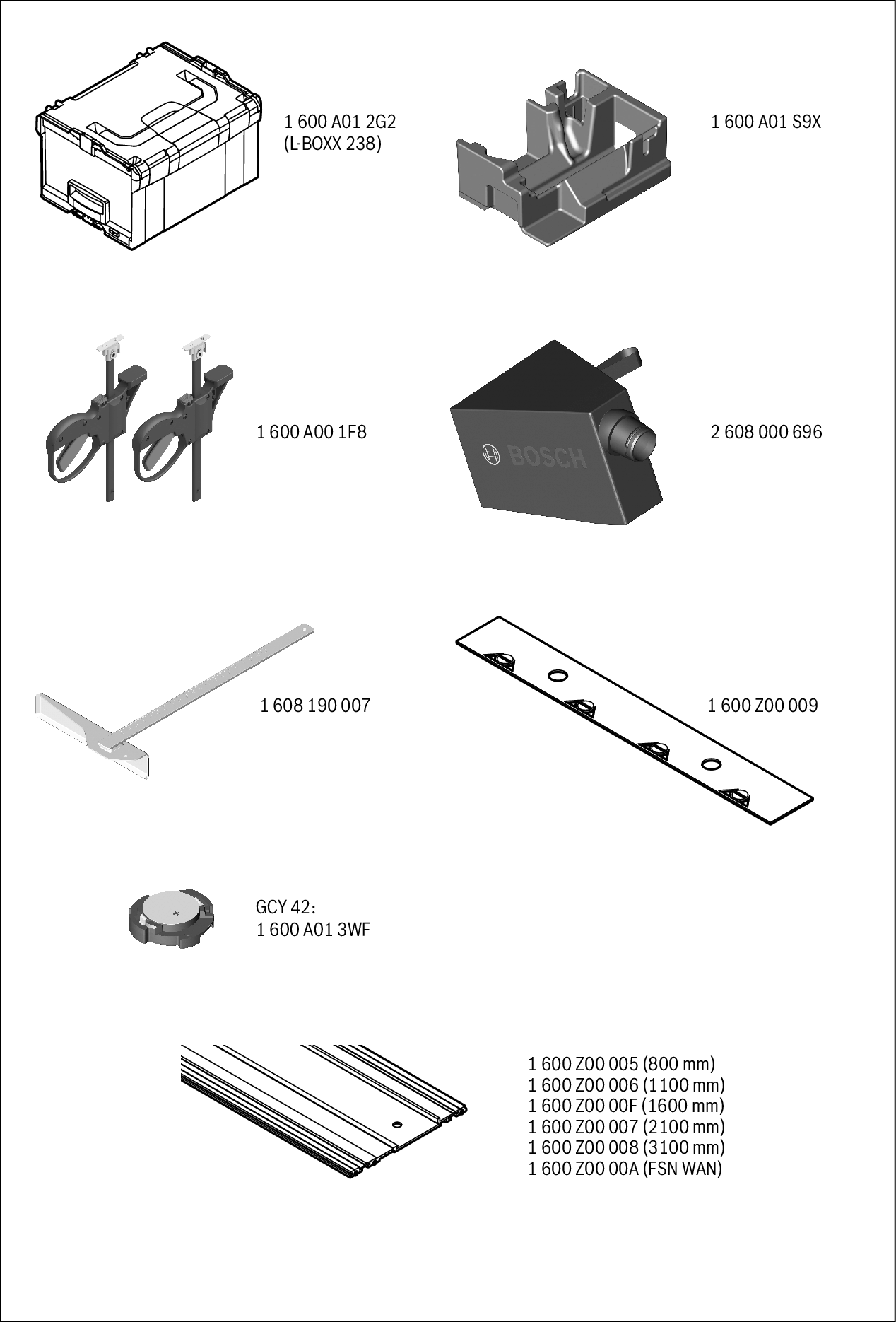 1 600 A01 2G2
(L-BOXX 238)

1 600 A01 S9X

1 600 A00 1F8

BOSCH

2 608 000 696

1 608 190 007

1 600 Z00 009

GCY 42:
1 600 A01 3WF

1 600 Z00 005 (800 mm)
1 600 Z00 006 (1100 mm)
1 600 Z00 00F (1600 mm)
1 600 Z00 007 (2100 mm)
1 600 Z00 008 (3100 mm)
1 600 Z00 00A (FSN WAN)